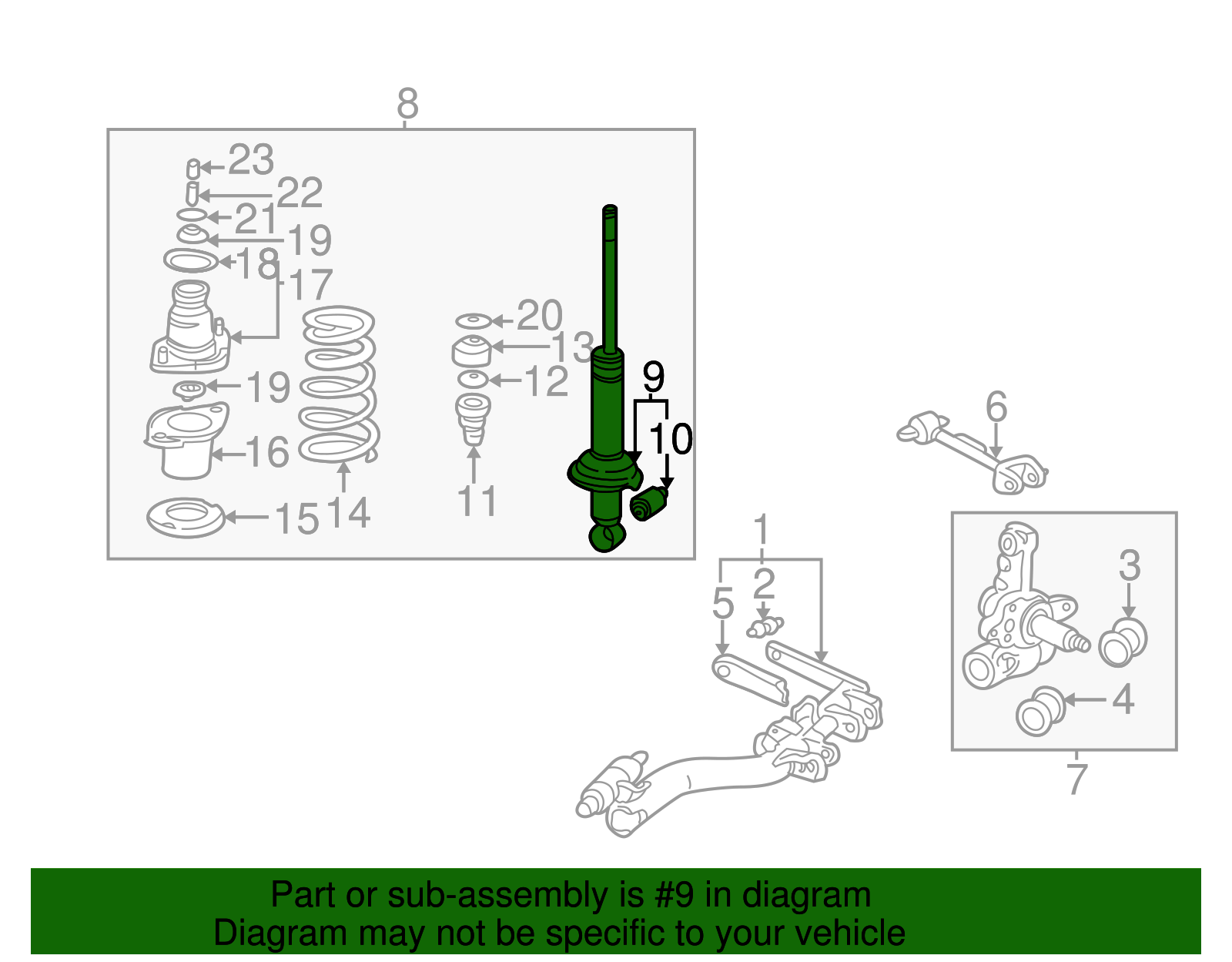 8
23
22
21
19
18
17
19
16
15
14
20
13
12
11
9
10
6
1
2
5
3
4
7

Part or sub-assembly is #9 in diagram
Diagram may not be specific to your vehicle