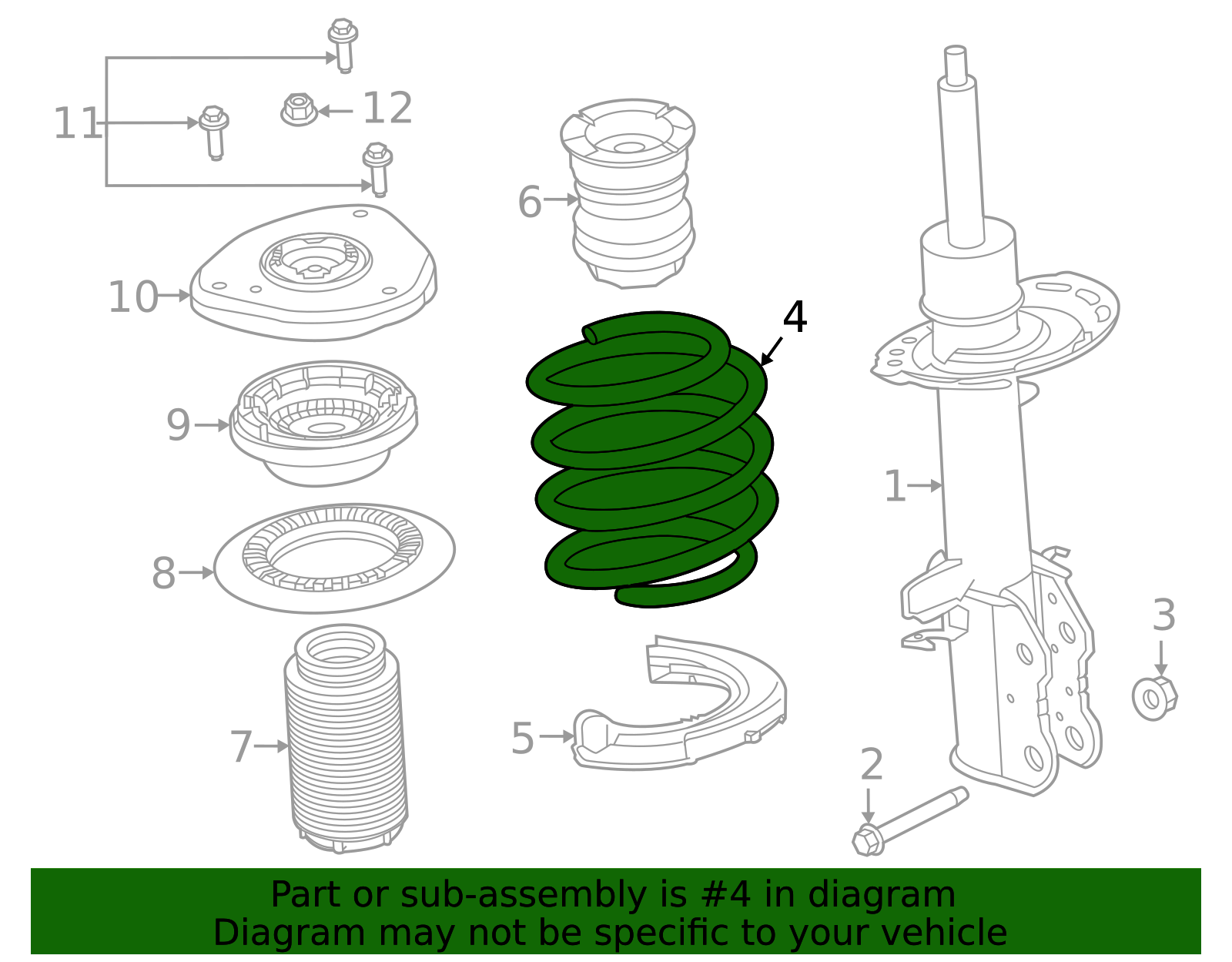 11
12
6
10
4
9
1
8
3
7
5
2

Part or sub-assembly is #4 in diagram
Diagram may not be specific to your vehicle