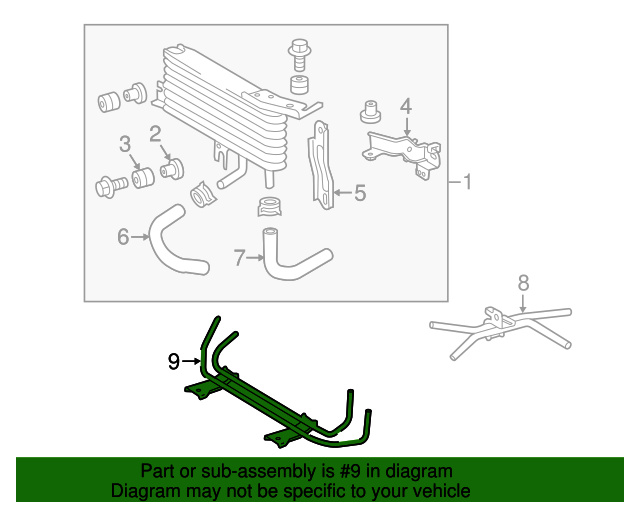 4
3
2
1
5
6
7
8
9
Part or sub-assembly is #9 in diagram
Diagram may not be specific to your vehicle