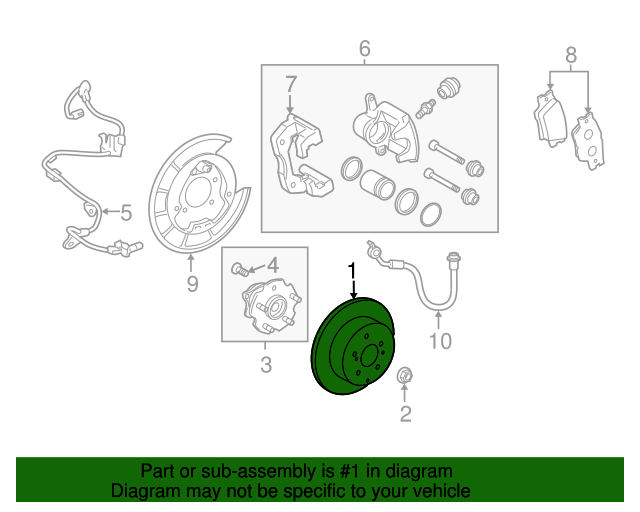 6
7
8
5
9
4
3
1
10
2

Part or sub-assembly is #1 in diagram
Diagram may not be specific to your vehicle