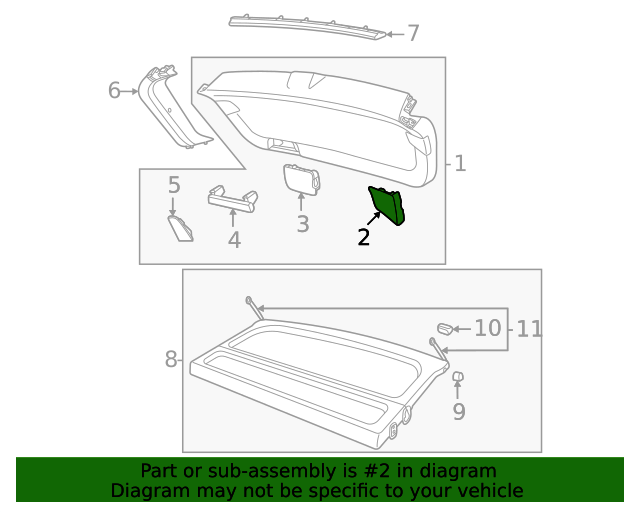 7
6
1
5
4
3
2
10
11
8
9
Part or sub-assembly is #2 in diagram
Diagram may not be specific to your vehicle