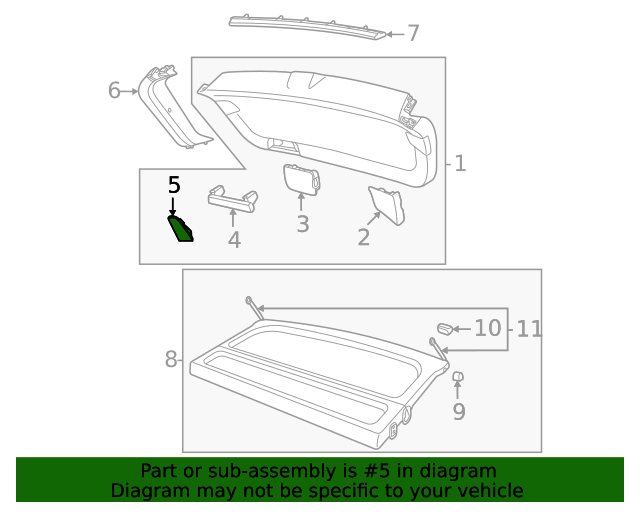 7
6
1
5
4
3
2
10
11
8
9
Part or sub-assembly is #5 in diagram
Diagram may not be specific to your vehicle