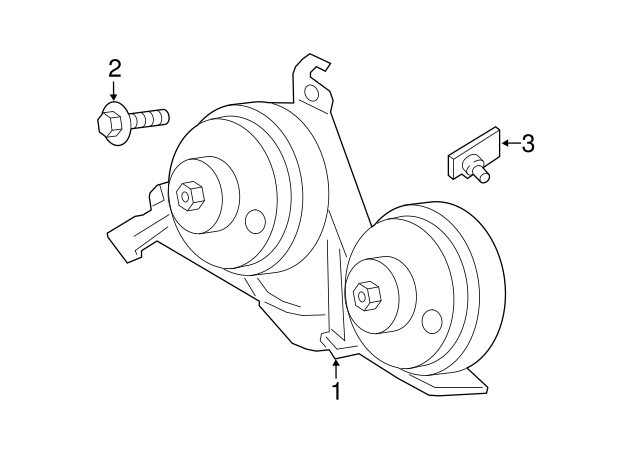 2
3
1