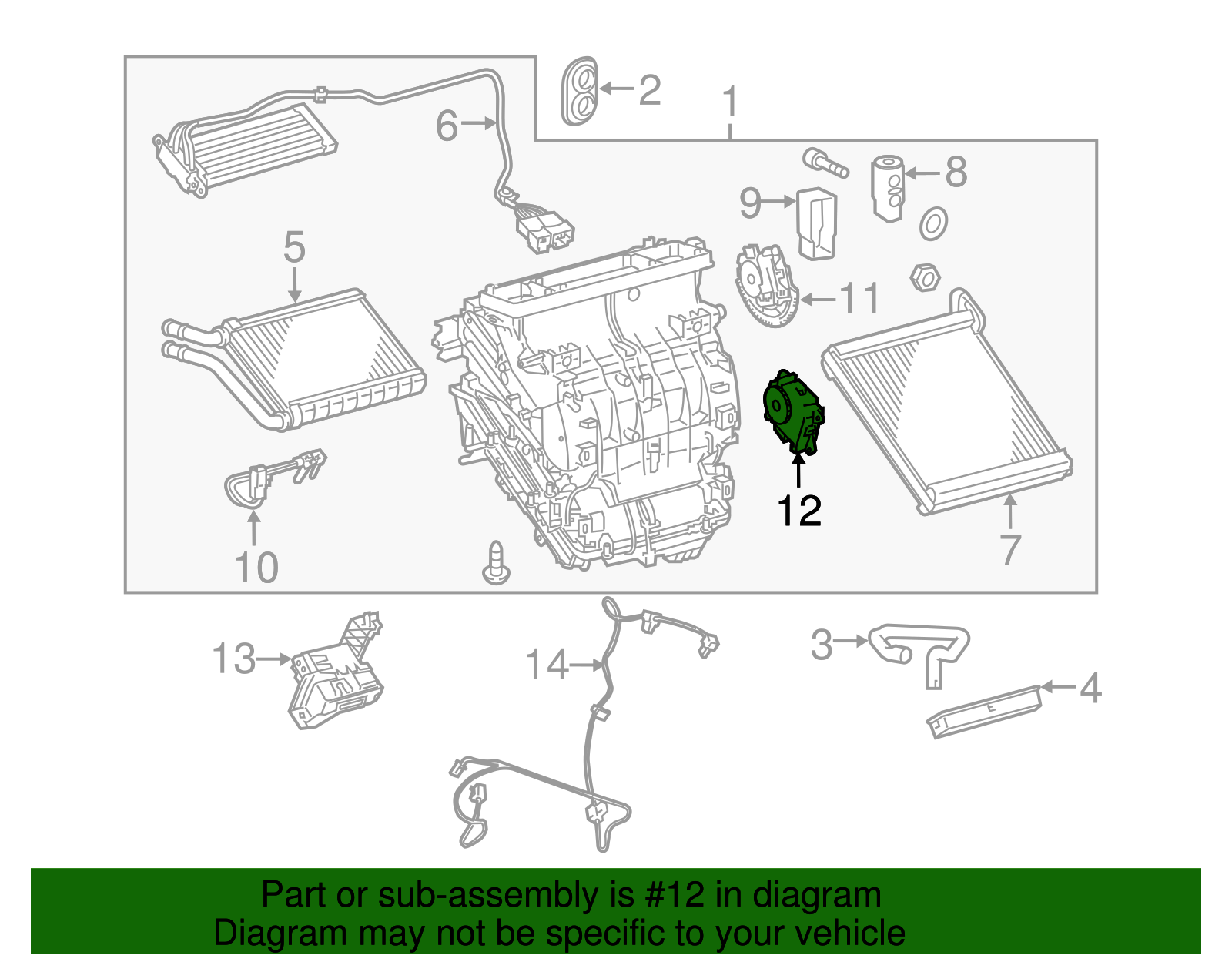 2
1
6
8
9
5
11
12
7
10
13
14
3
4

Part or sub-assembly is #12 in diagram
Diagram may not be specific to your vehicle