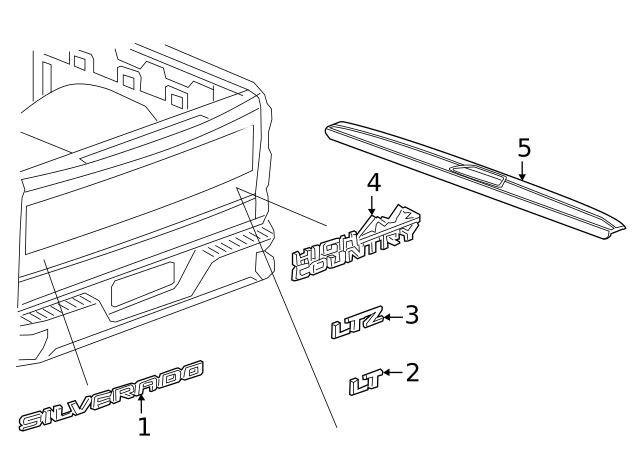 5
4
HIGH COUNTRY
LTZ
3
LT
2
SILVERADO
1