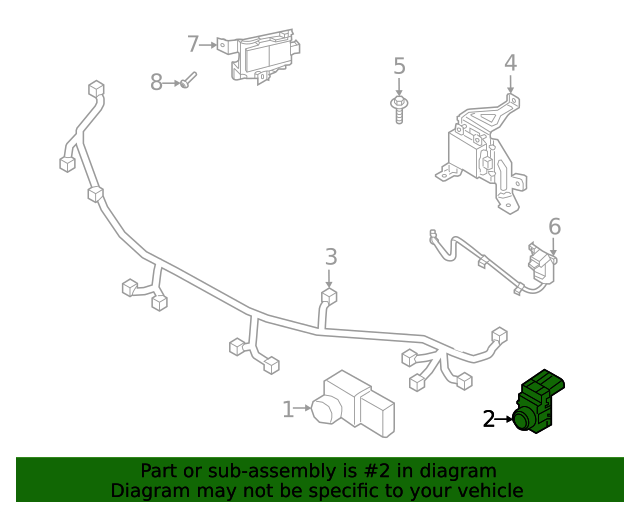 7
8
5
4
6
3
1
2
Part or sub-assembly is #2 in diagram
Diagram may not be specific to your vehicle