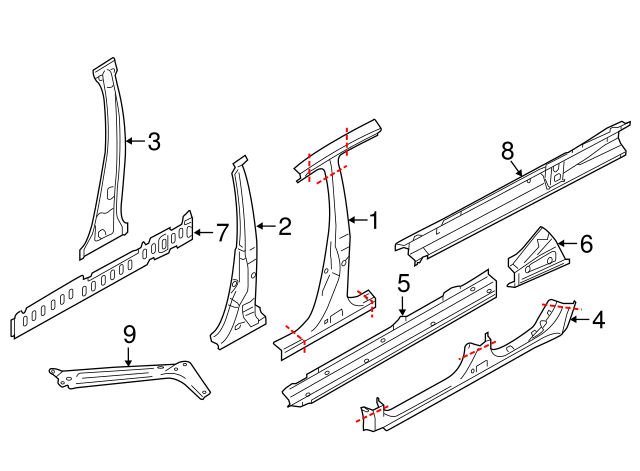 3
8
7
2
1
6
5
4
9