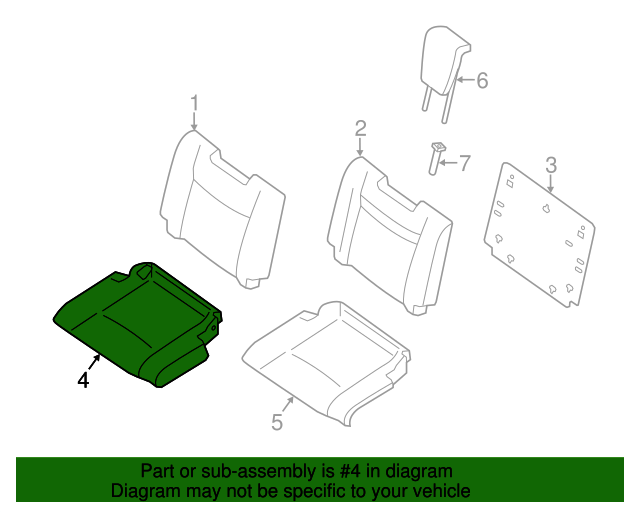 6
1
2
7
3
4
5

Part or sub-assembly is #4 in diagram
Diagram may not be specific to your vehicle