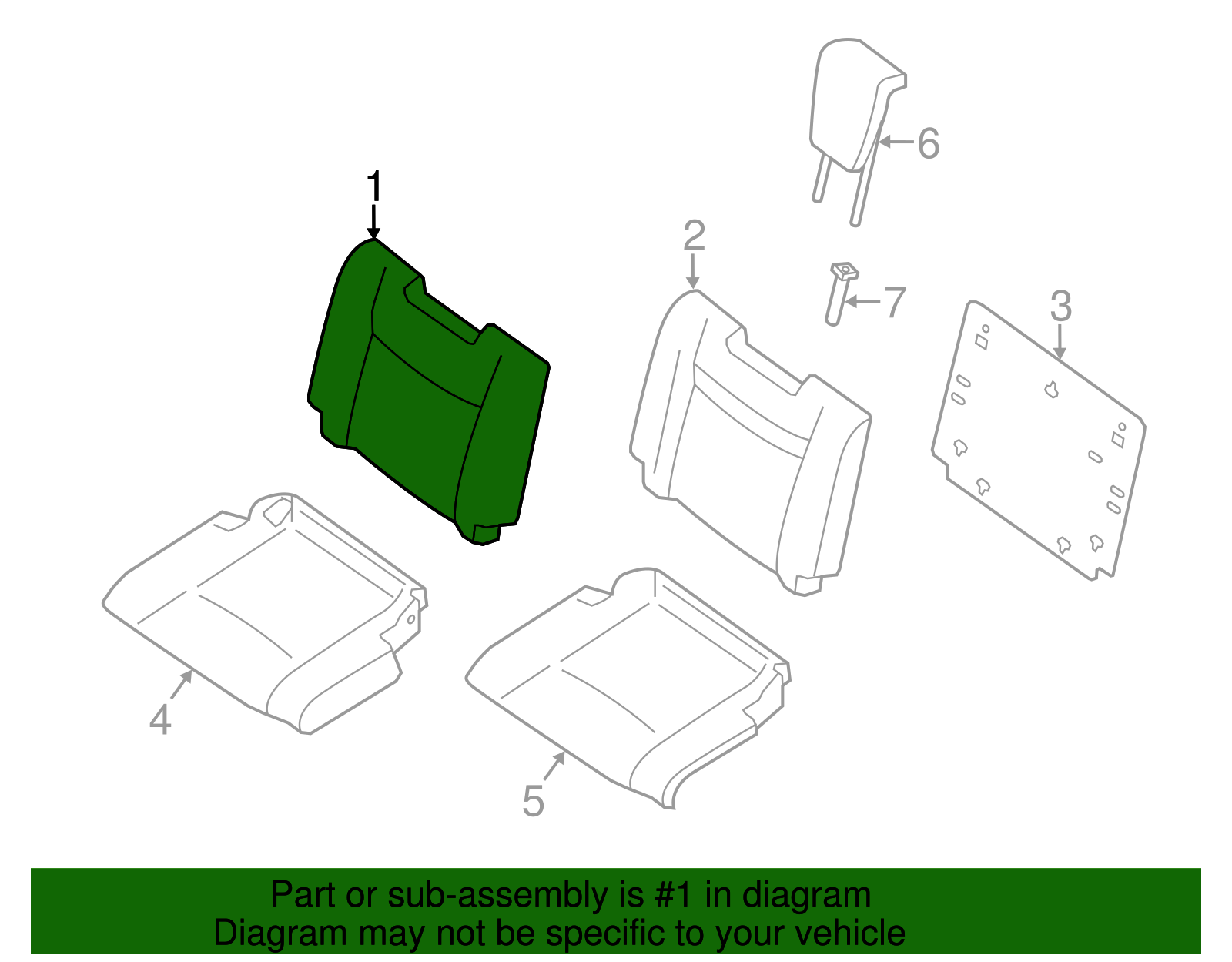 6

1

2

7

3

4

5

Part or sub-assembly is #1 in diagram
Diagram may not be specific to your vehicle