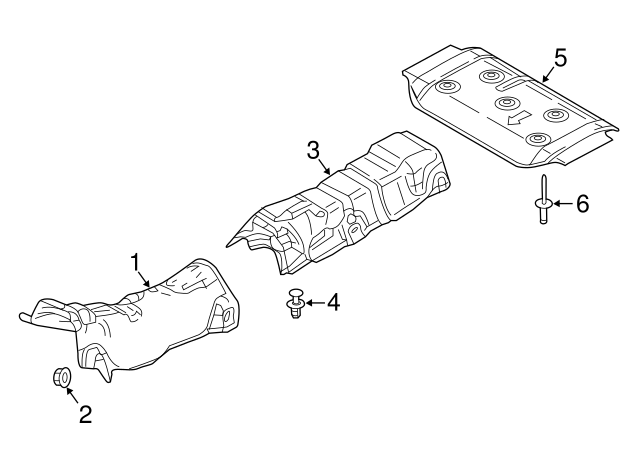 5
3
6
1
4
2