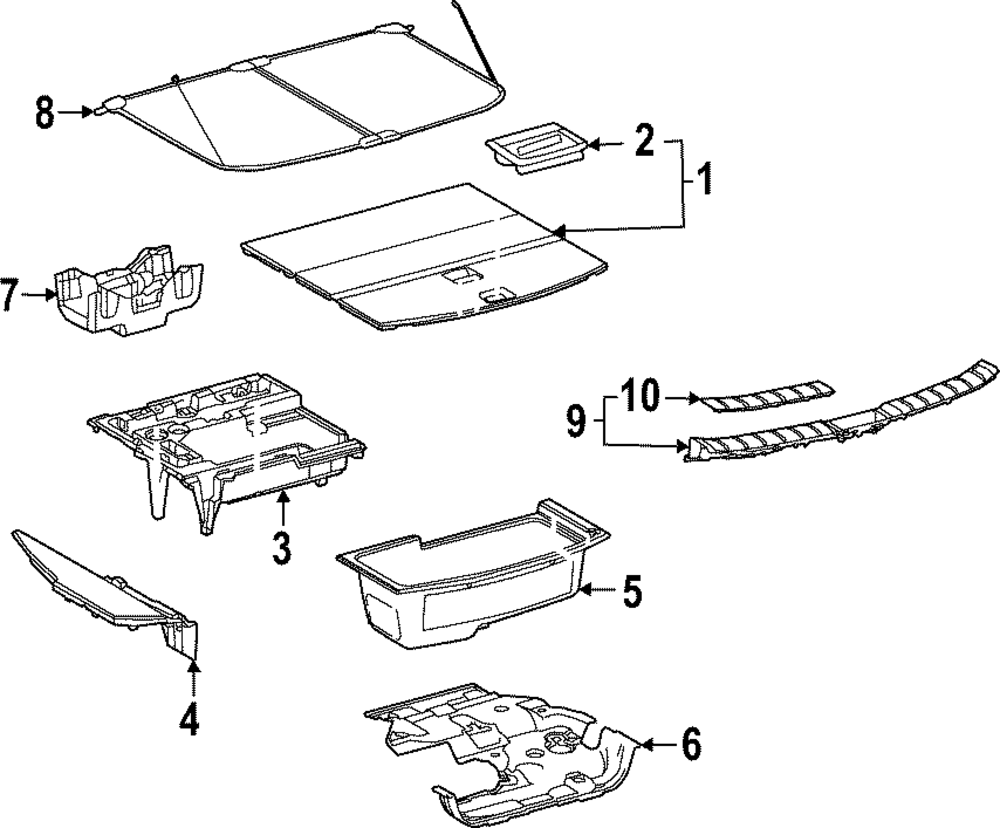 8
2
1
7
10
9
3
5
4
6