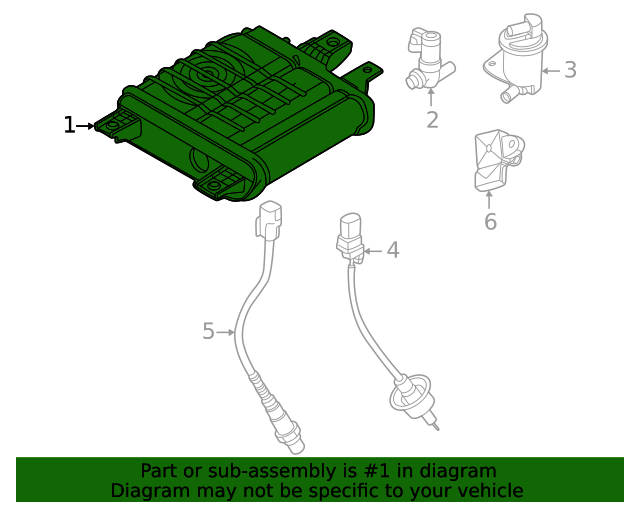 1
2
3
6
4
5

Part or sub-assembly is #1 in diagram
Diagram may not be specific to your vehicle