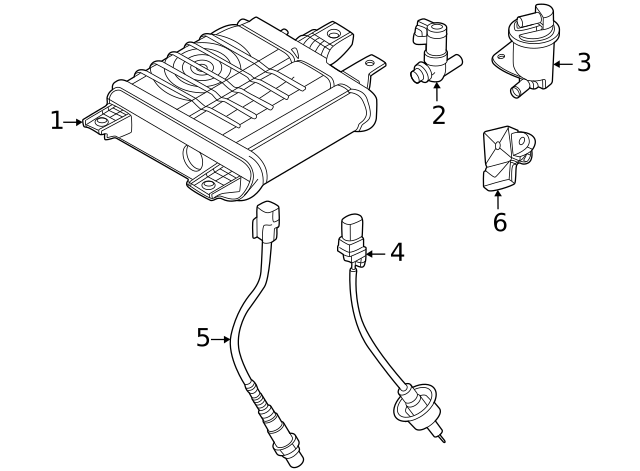 1
2
3
6
4
5