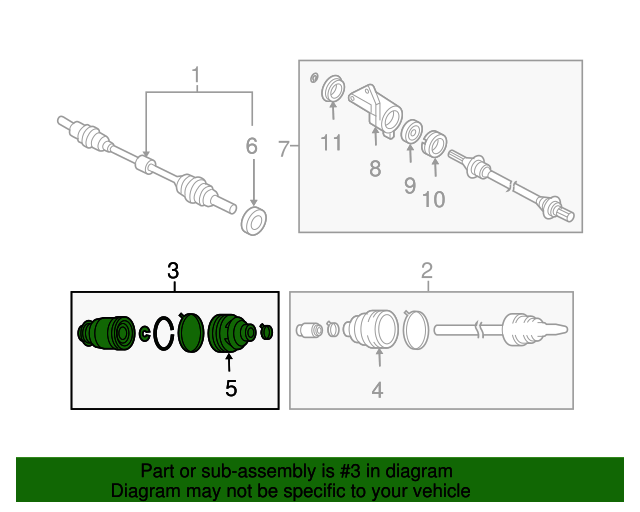 1
6
7
11
8
9
10
3
5
2
4
Part or sub-assembly is #3 in diagram
Diagram may not be specific to your vehicle