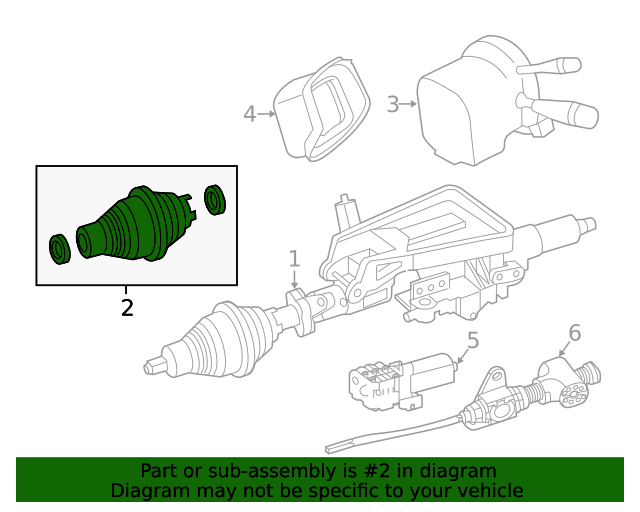 4
3
2
1
5
6
Part or sub-assembly is #2 in diagram
Diagram may not be specific to your vehicle