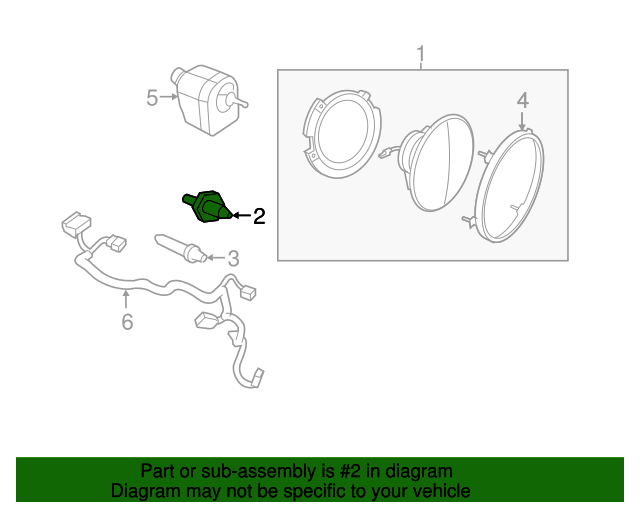 1
5
4
2
3
6

Part or sub-assembly is #2 in diagram
Diagram may not be specific to your vehicle