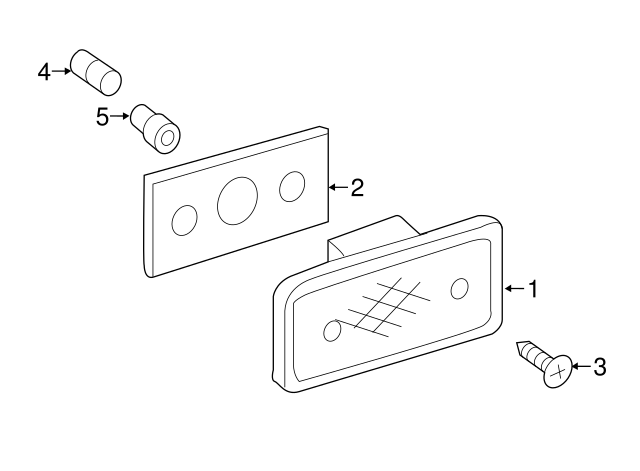 4
5
2
1
3