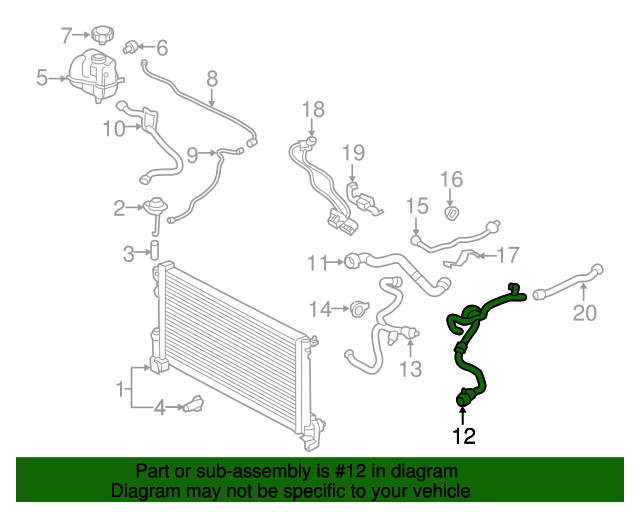 7
6
5
8
10
9
18
19
16
15
2
3
11
17
14
20
13
1
4
12

Part or sub-assembly is #12 in diagram
Diagram may not be specific to your vehicle