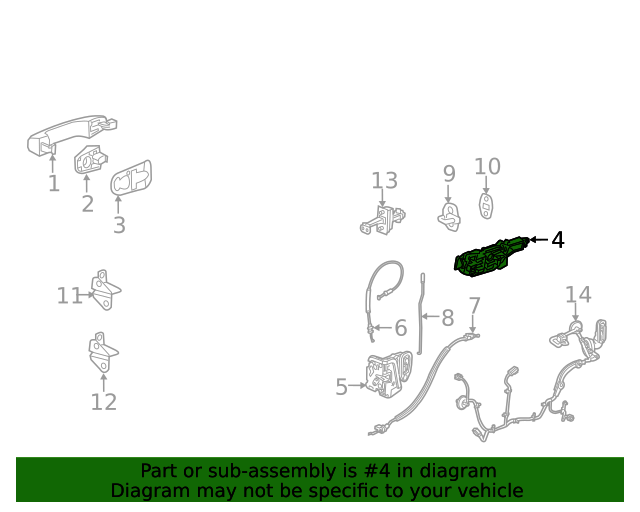 1
2
3
13
9
10
4
11
6
8
7
14
12
5

Part or sub-assembly is #4 in diagram
Diagram may not be specific to your vehicle