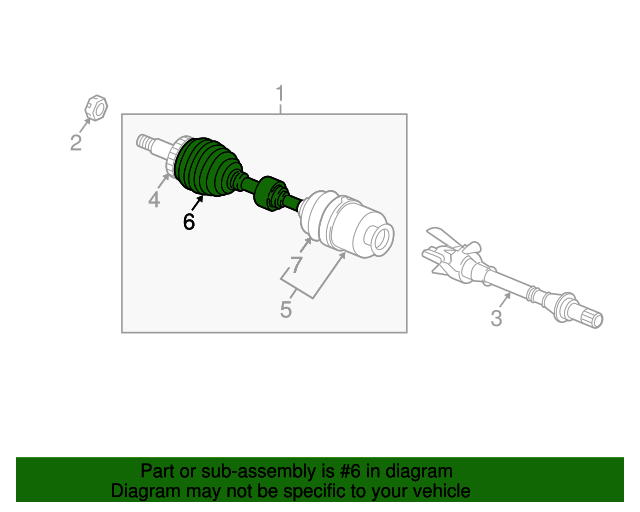 1

2

4

6

7

5

3

Part or sub-assembly is #6 in diagram
Diagram may not be specific to your vehicle