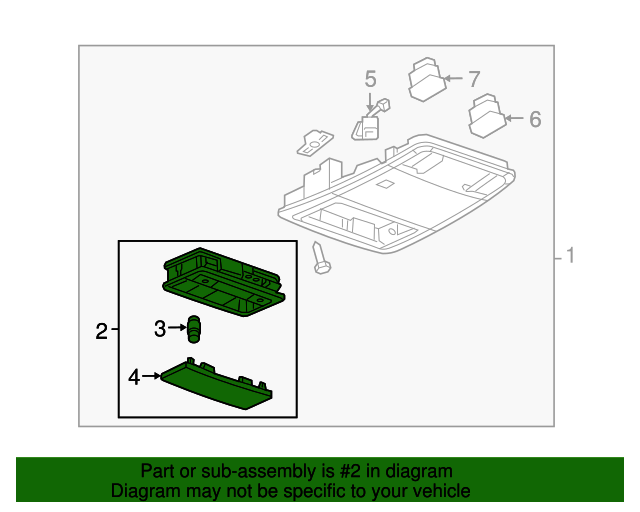 5
7
6
1
2
3
4
Part or sub-assembly is #2 in diagram
Diagram may not be specific to your vehicle