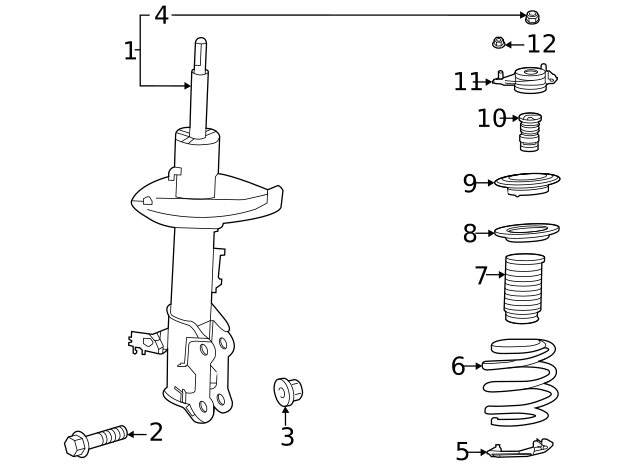 4
1
12
11
10
9
8
7
6
2
3
5