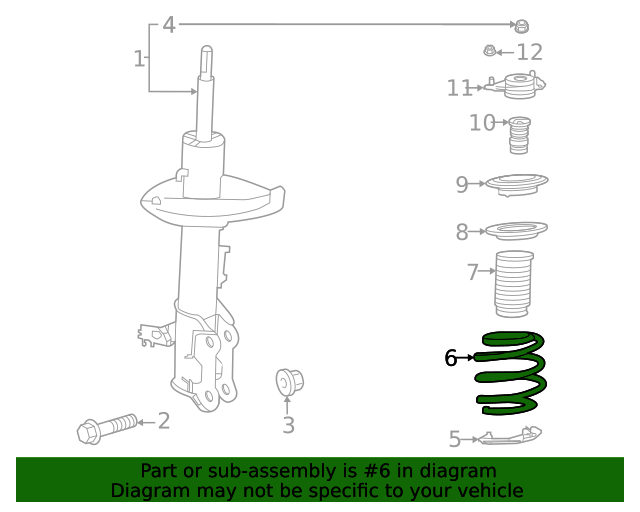 4
1
12
11
10
9
8
7
6
5
2
3

Part or sub-assembly is #6 in diagram
Diagram may not be specific to your vehicle