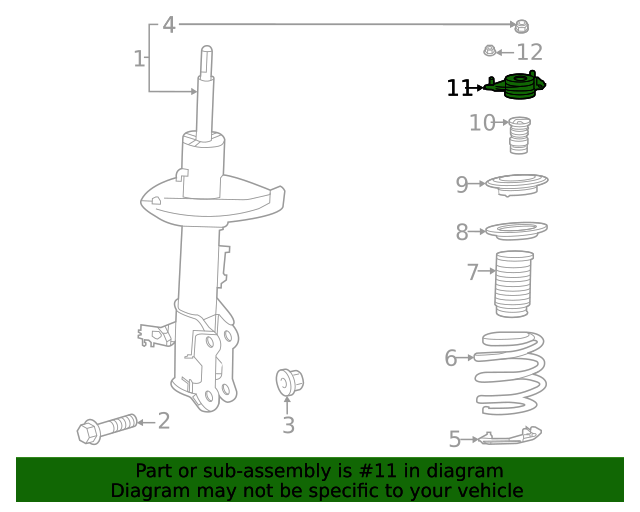 4
1
12
11
10
9
8
7
6
5
2
3

Part or sub-assembly is #11 in diagram
Diagram may not be specific to your vehicle