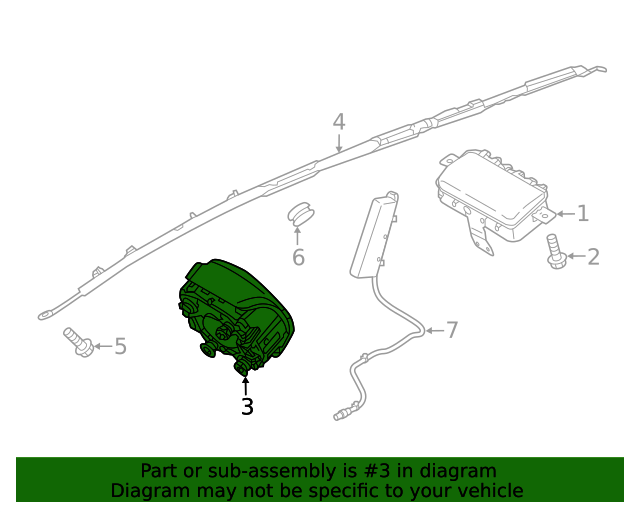 4
1
6
2
7
5
3

Part or sub-assembly is #3 in diagram
Diagram may not be specific to your vehicle