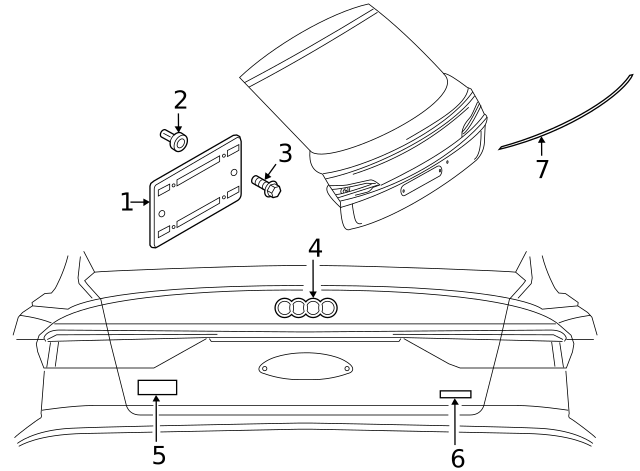 2
3
1
7
4
5
6