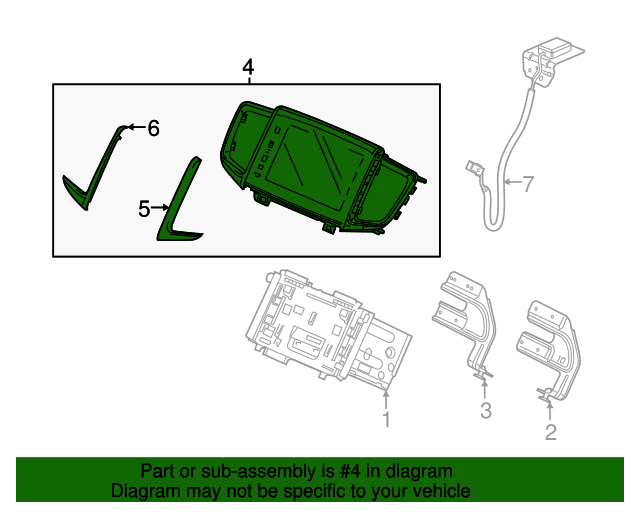 4
6
5
7
1
3
2
Part or sub-assembly is #4 in diagram
Diagram may not be specific to your vehicle