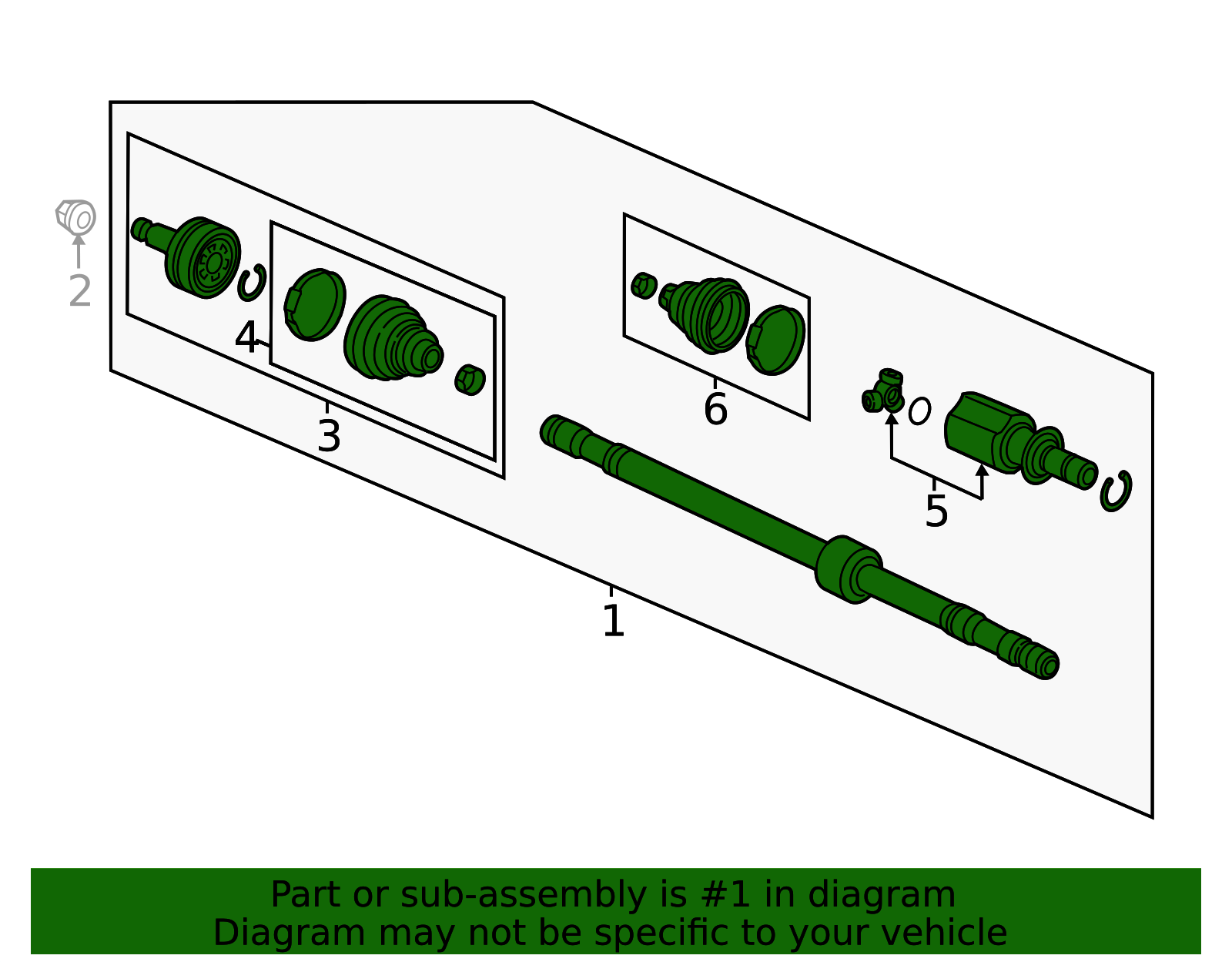 2
4
3
6
5
1

Part or sub-assembly is #1 in diagram
Diagram may not be specific to your vehicle