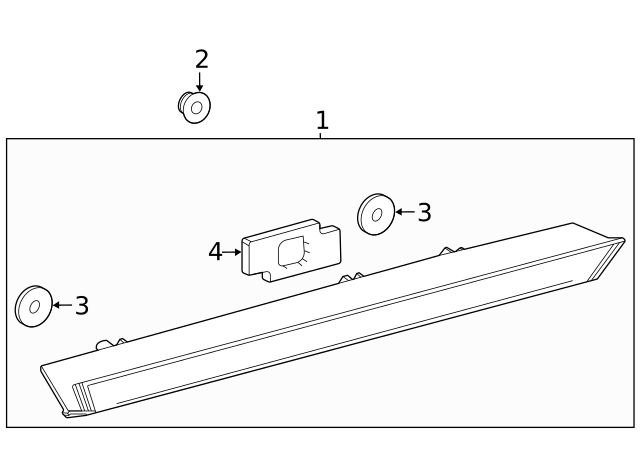 2
1
3
4
3