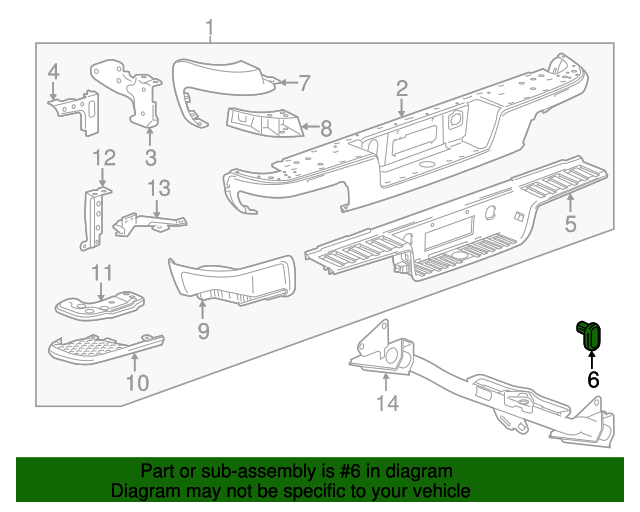 1
4
7
2
8
3
12
13
5
11
9
10
6
14

Part or sub-assembly is #6 in diagram
Diagram may not be specific to your vehicle