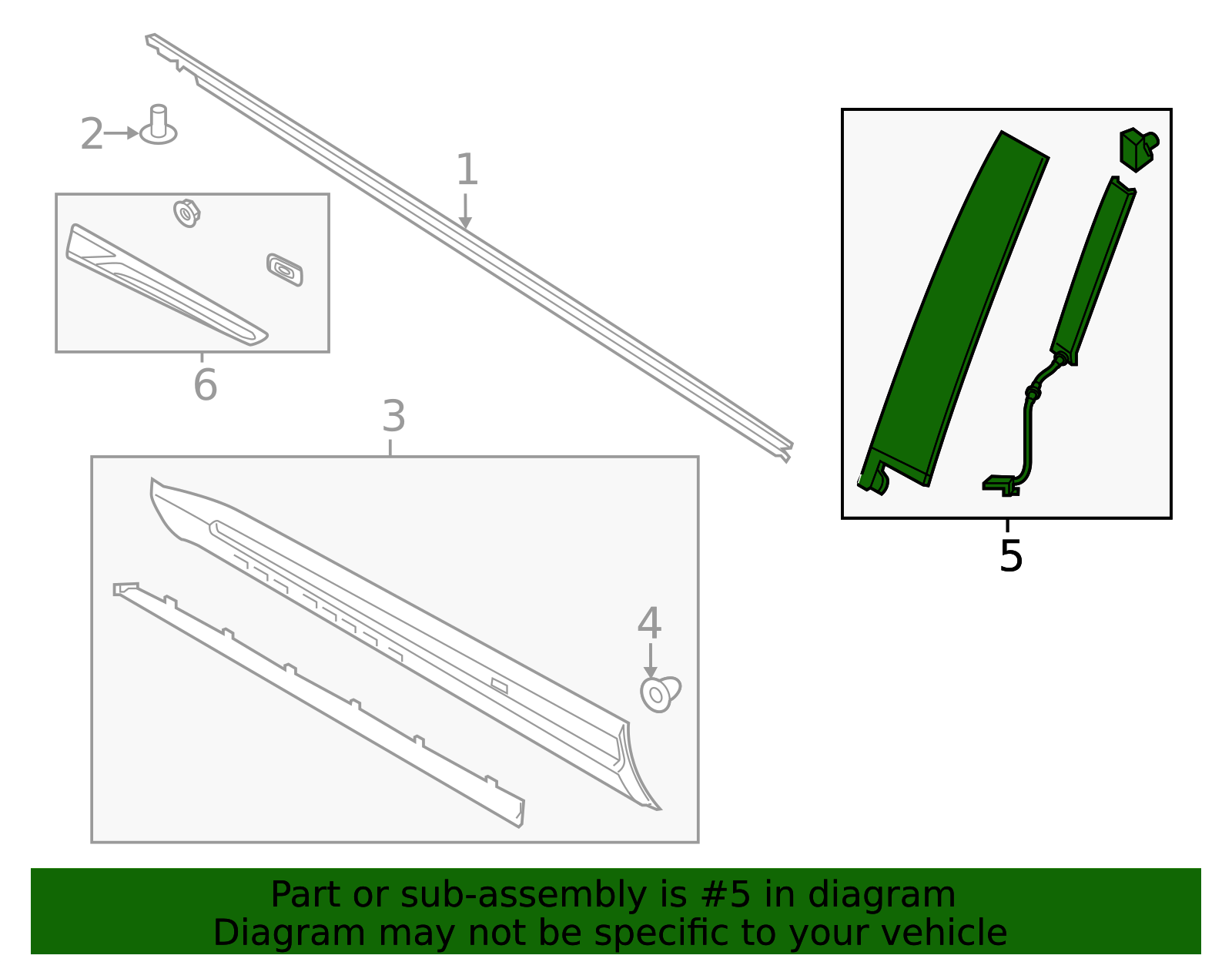 2

1

6

3

4

5

Part or sub-assembly is #5 in diagram
Diagram may not be specific to your vehicle