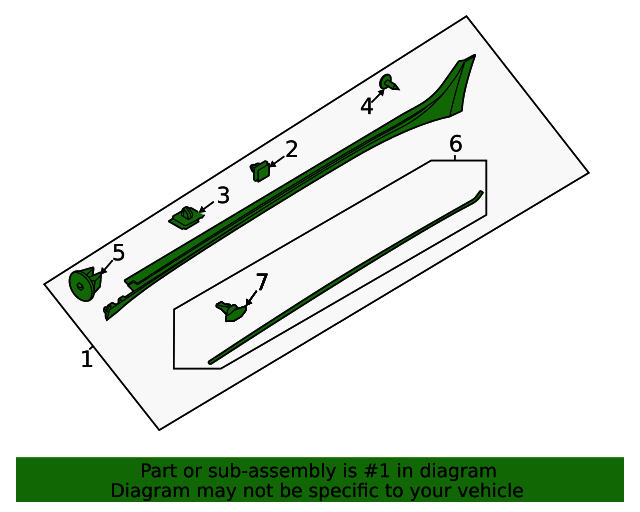 4
2
6
3
5
7
1

Part or sub-assembly is #1 in diagram
Diagram may not be specific to your vehicle