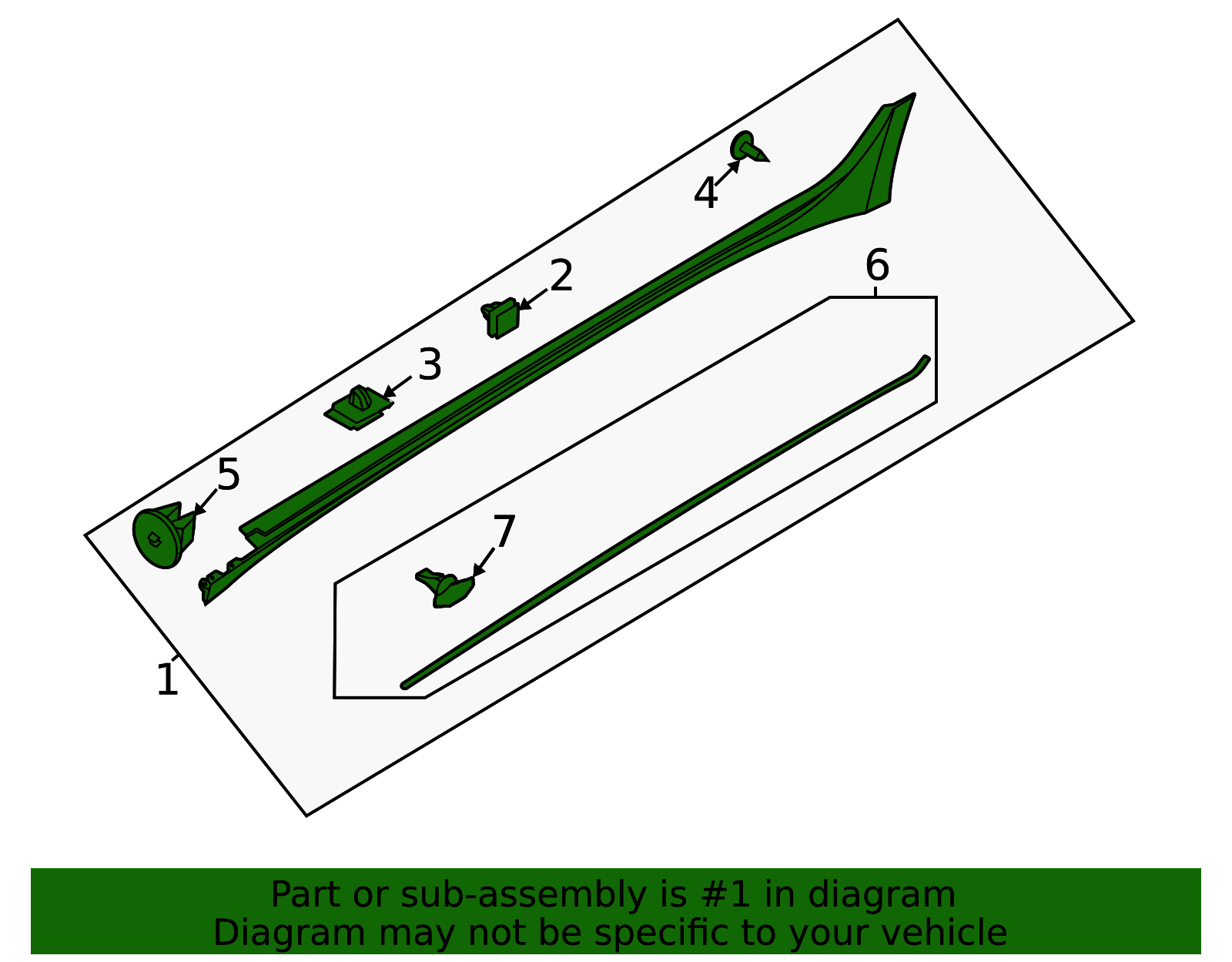 4
2
6
3
5
7
1

Part or sub-assembly is #1 in diagram
Diagram may not be specific to your vehicle