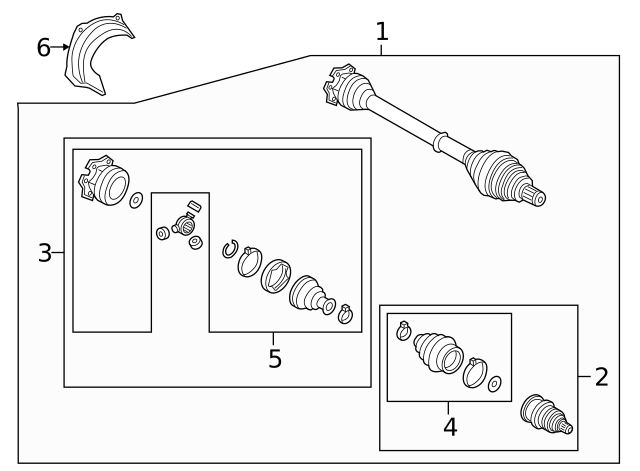 6
1
3
5
2
4