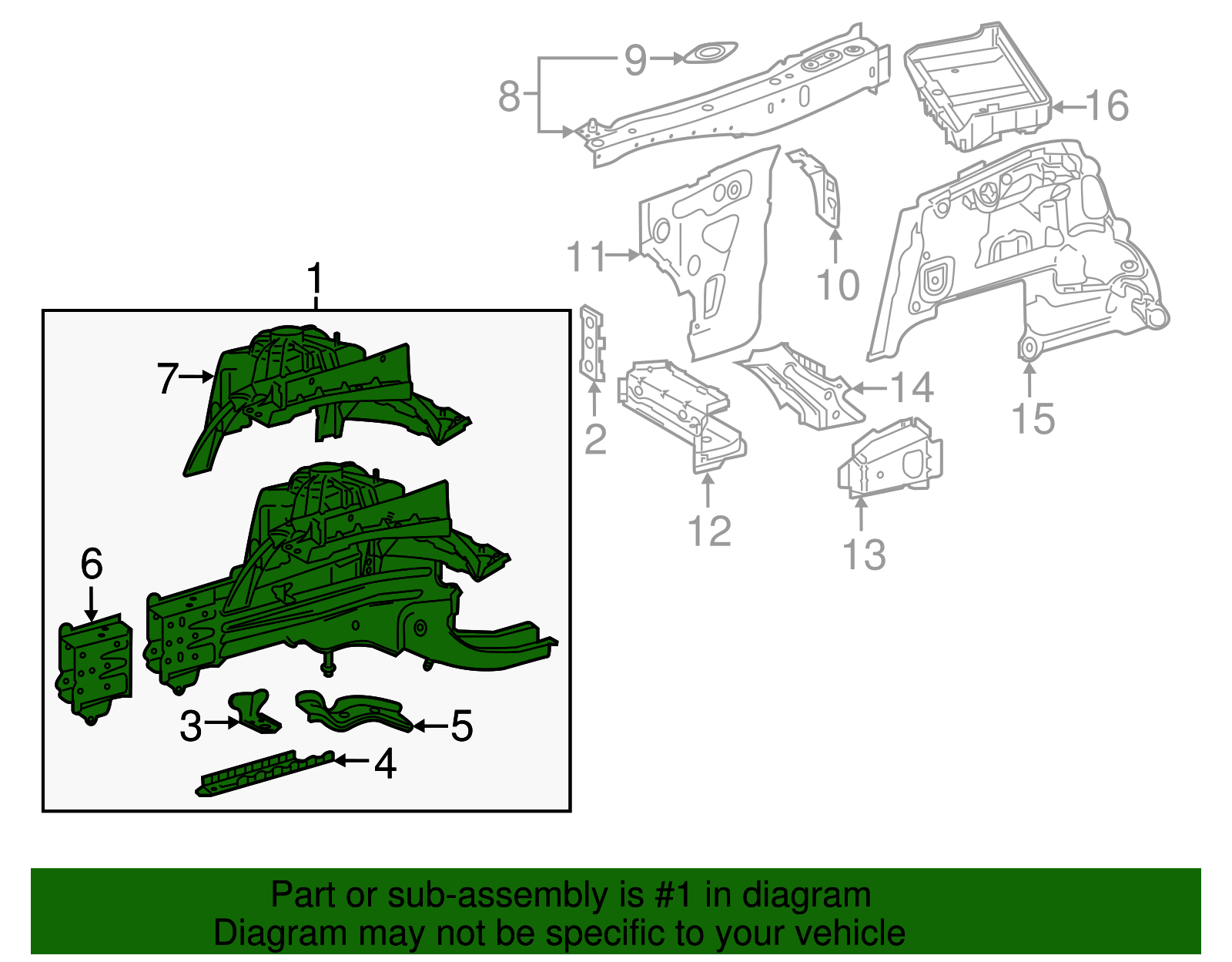 9
8
16
11
10
1
7
2
14
15
12
13
6
3
5
4

Part or sub-assembly is #1 in diagram
Diagram may not be specific to your vehicle