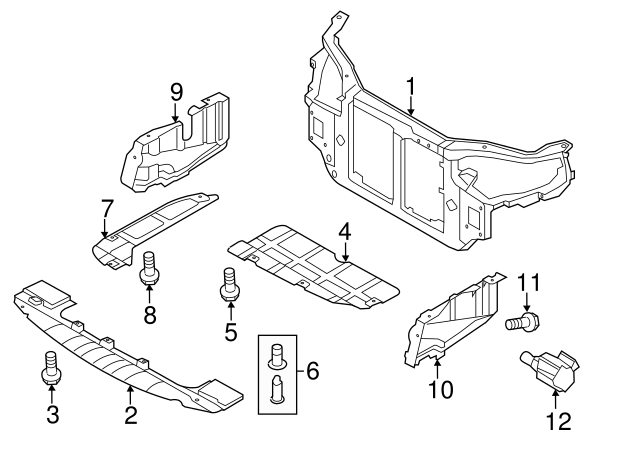 9
1
7
4
8
5
11
6
10
3
2
12