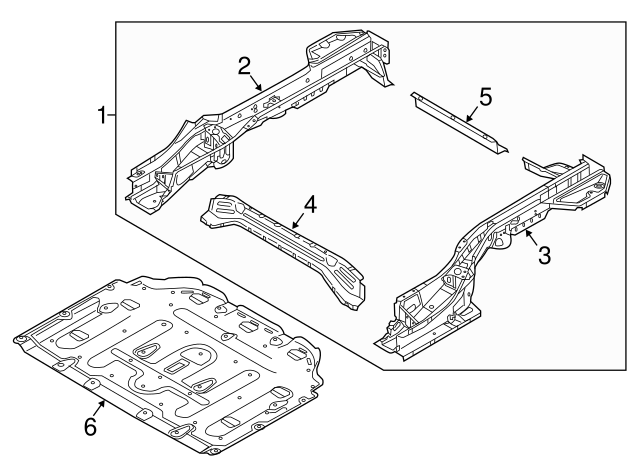 1
2
5
4
3
6