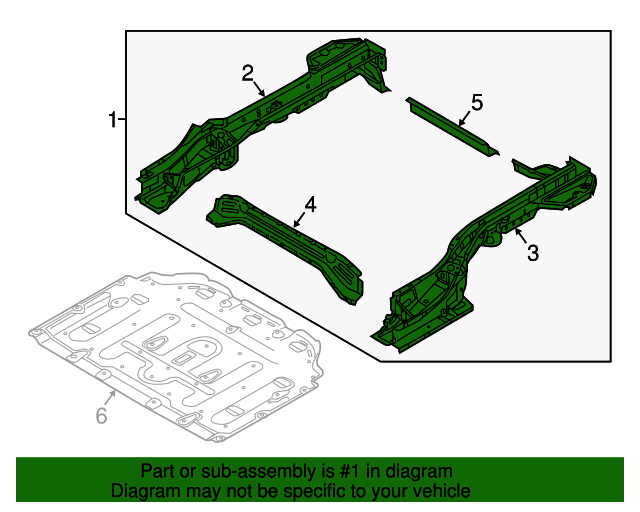 1
2
5
4
3
6

Part or sub-assembly is #1 in diagram
Diagram may not be specific to your vehicle