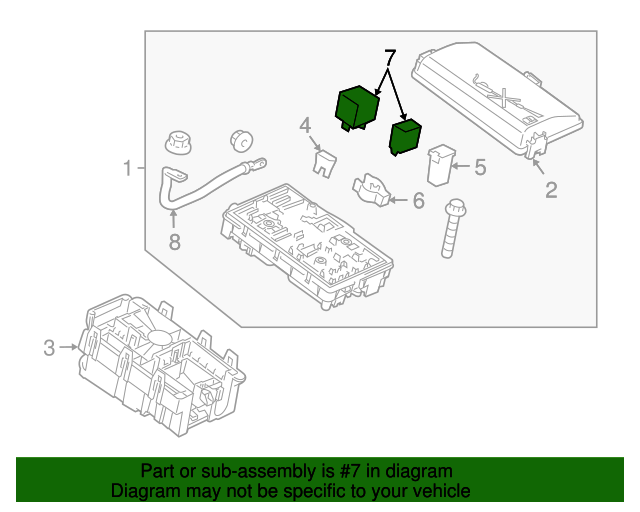 7
4
1
5
2
6
8
3

Part or sub-assembly is #7 in diagram
Diagram may not be specific to your vehicle