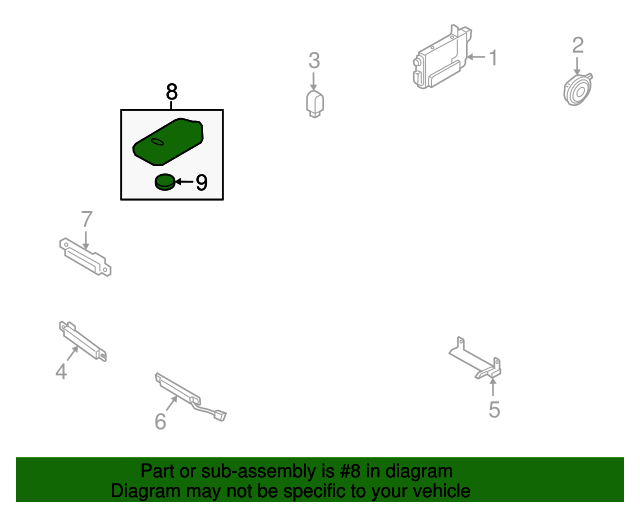 8
3
1
2
9
7
4
6
5

Part or sub-assembly is #8 in diagram
Diagram may not be specific to your vehicle