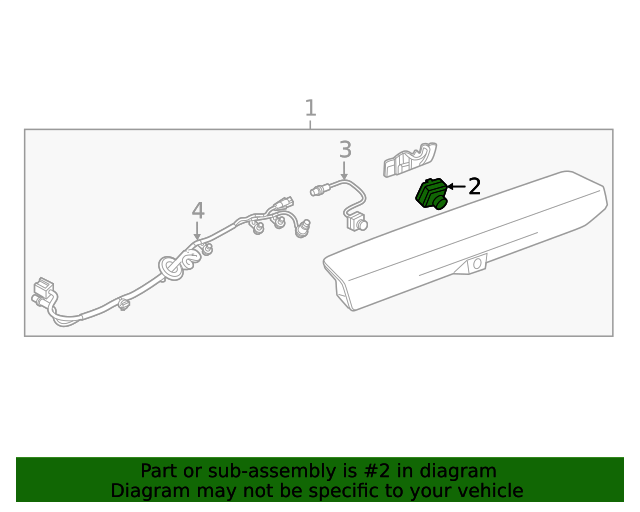 1
3
2
4

Part or sub-assembly is #2 in diagram
Diagram may not be specific to your vehicle