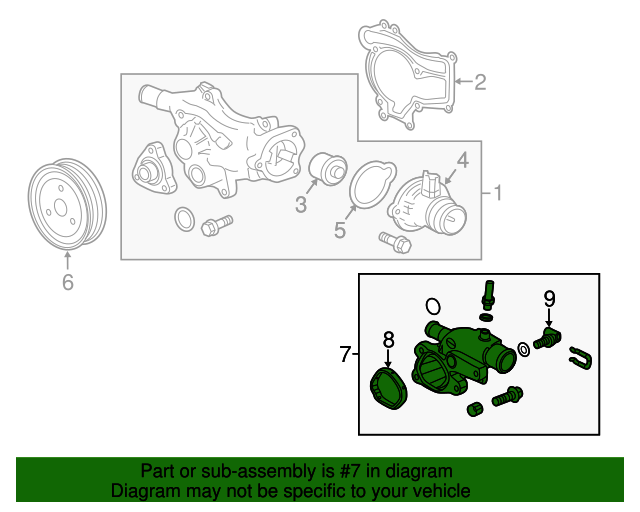 2
4
1
3
5
6
9
8
7

Part or sub-assembly is #7 in diagram
Diagram may not be specific to your vehicle