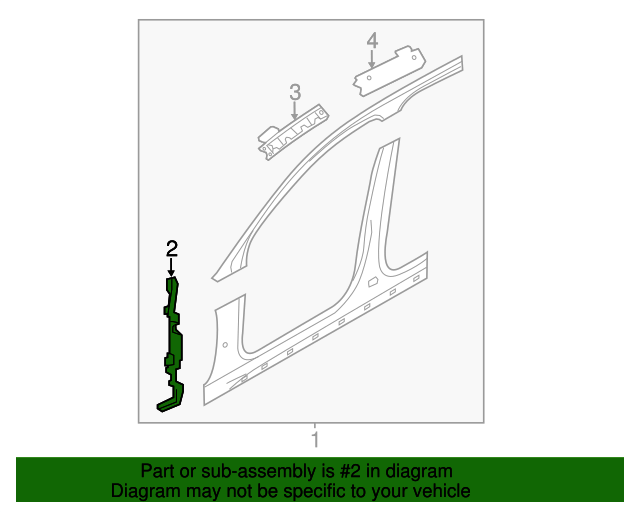 4
3
2
1
Part or sub-assembly is #2 in diagram
Diagram may not be specific to your vehicle