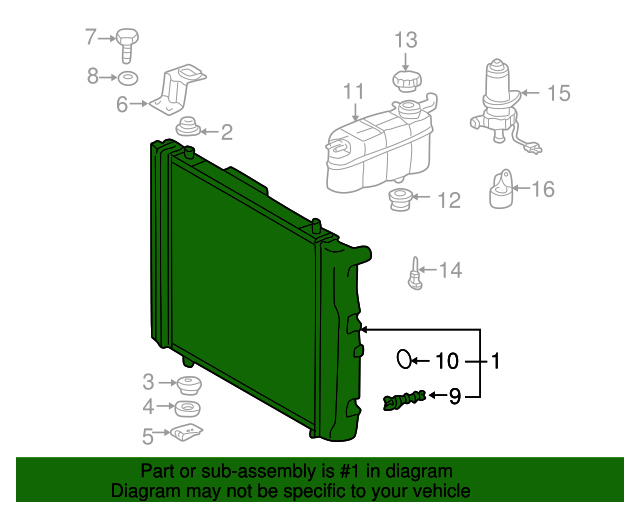 7
8
6
2
13
11
15
12
16
14
10
1
9
3
4
5

Part or sub-assembly is #1 in diagram
Diagram may not be specific to your vehicle