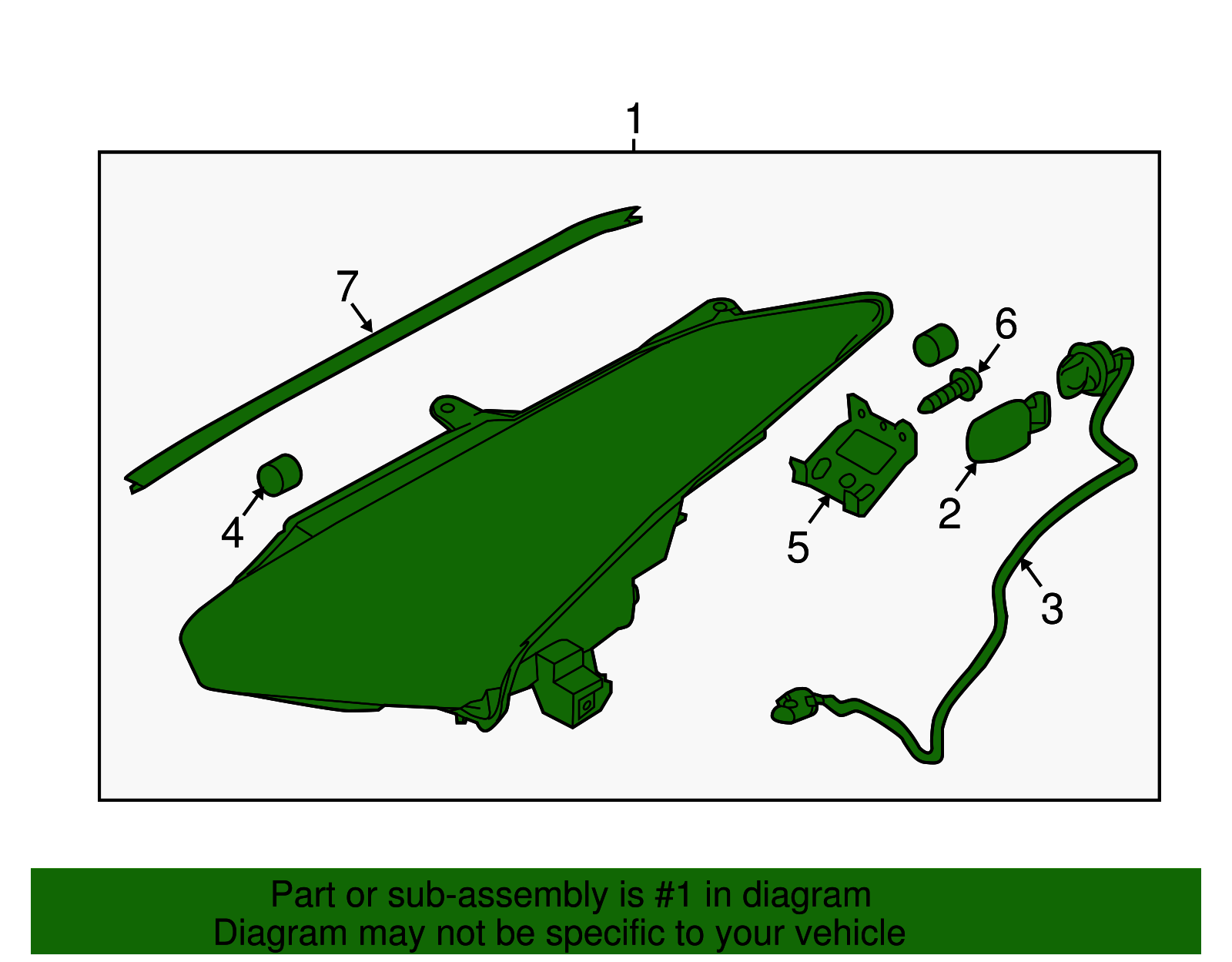 1

7

6

4

5

2

3

Part or sub-assembly is #1 in diagram
Diagram may not be specific to your vehicle