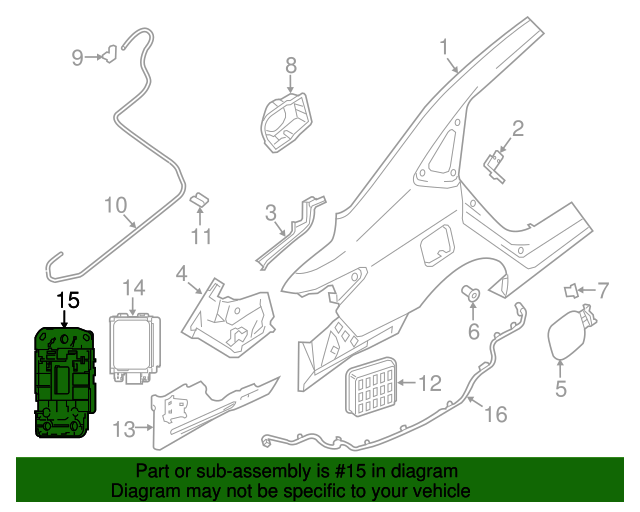 9
8
1
2
10
11
3
4
14
15
7
6
5
12
13
16

Part or sub-assembly is #15 in diagram
Diagram may not be specific to your vehicle